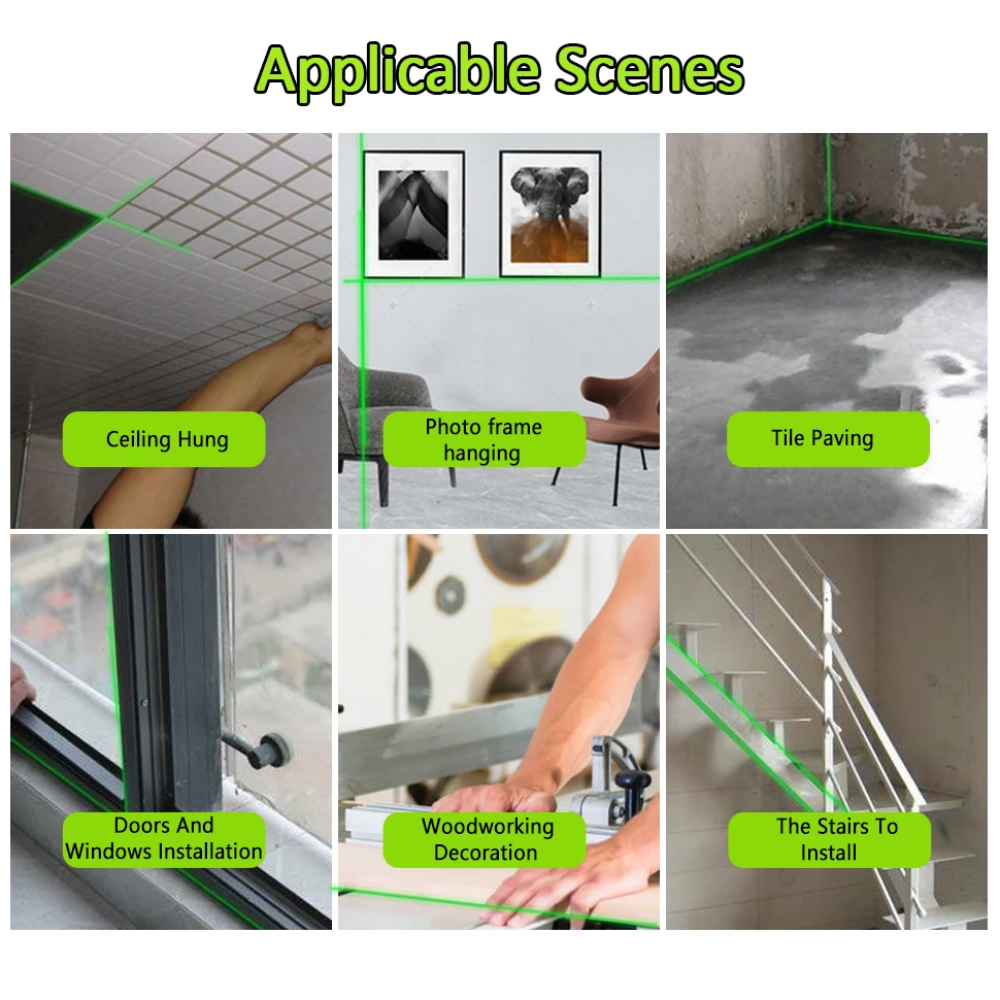 Applicable Scenes

Ceiling Hung

Photo frame hanging

Tile Paving

Doors And Windows Installation

Woodworking Decoration

The Stairs To Install